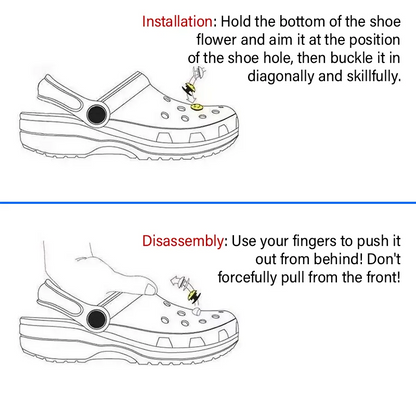 Installation: Hold the bottom of the shoe flower and aim it at the position of the shoe hole, then buckle it in diagonally and skillfully.

Disassembly: Use your fingers to push it out from behind! Don't forcefully pull from the front!