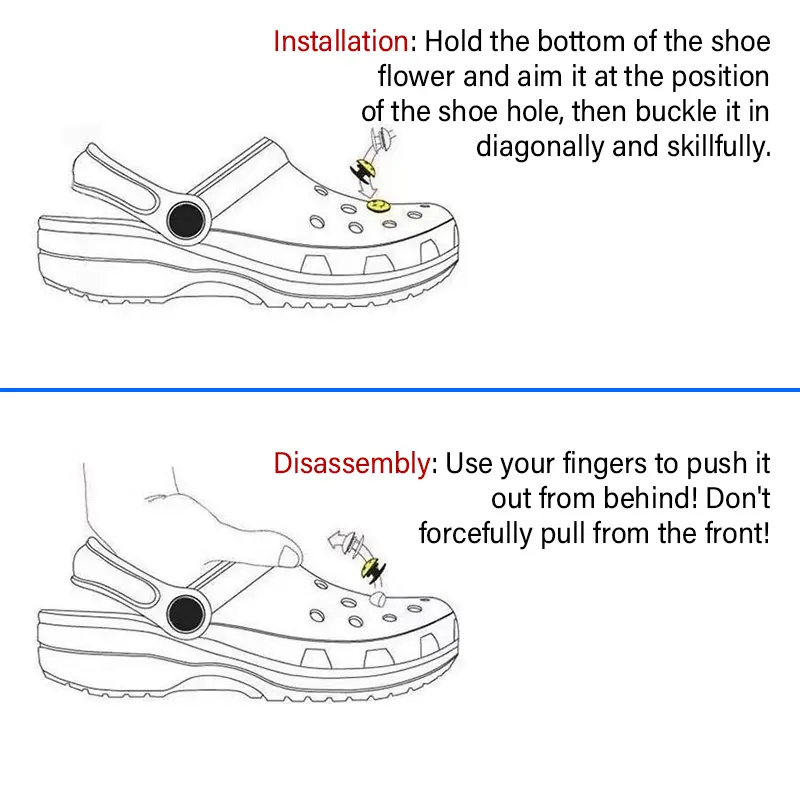 Installation: Hold the bottom of the shoe flower and aim it at the position of the shoe hole, then buckle it in diagonally and skillfully.

Disassembly: Use your fingers to push it out from behind! Don't forcefully pull from the front!