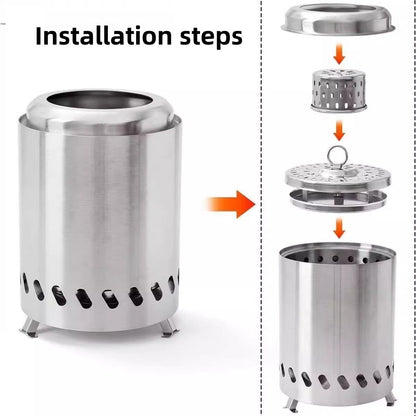 Installation steps