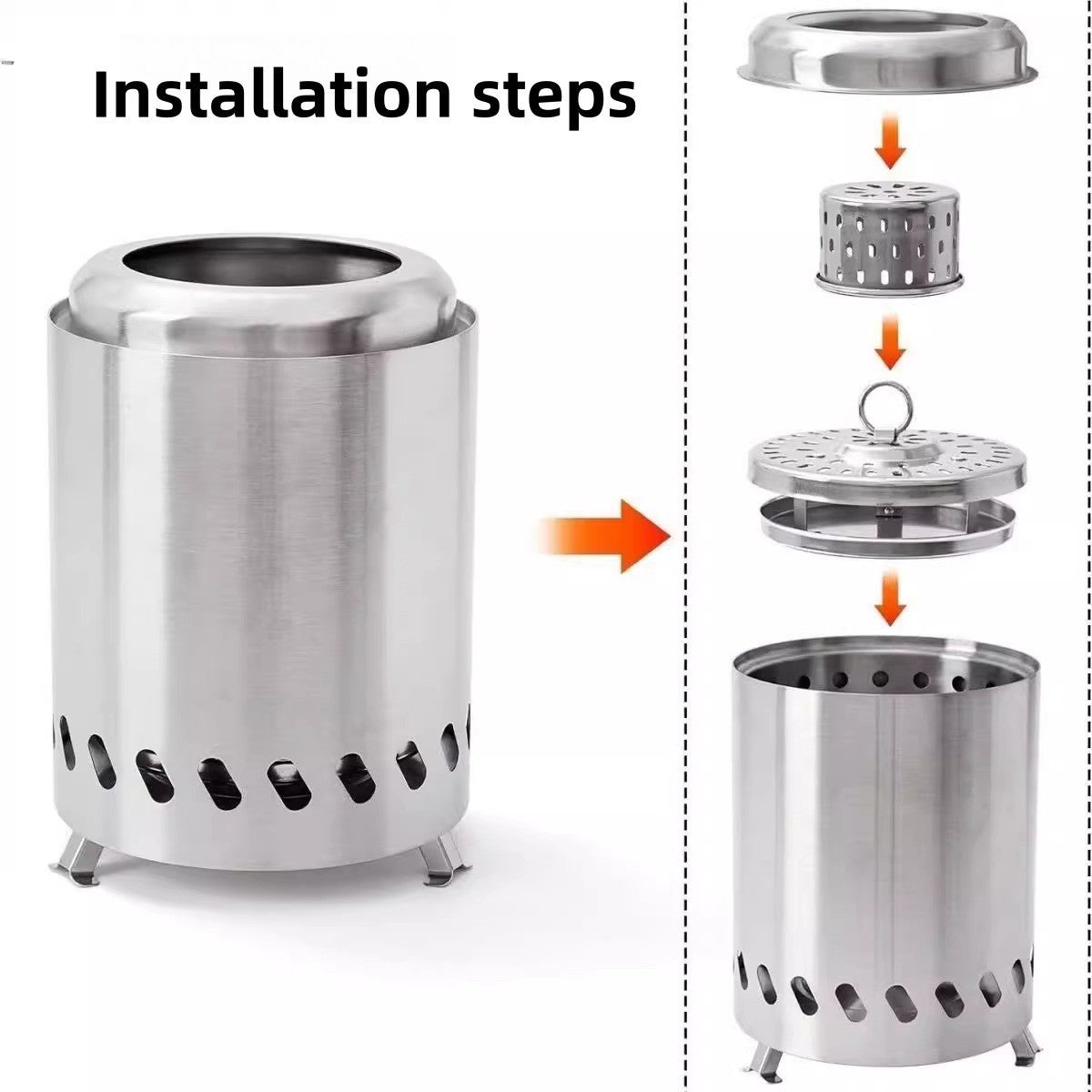 Installation steps